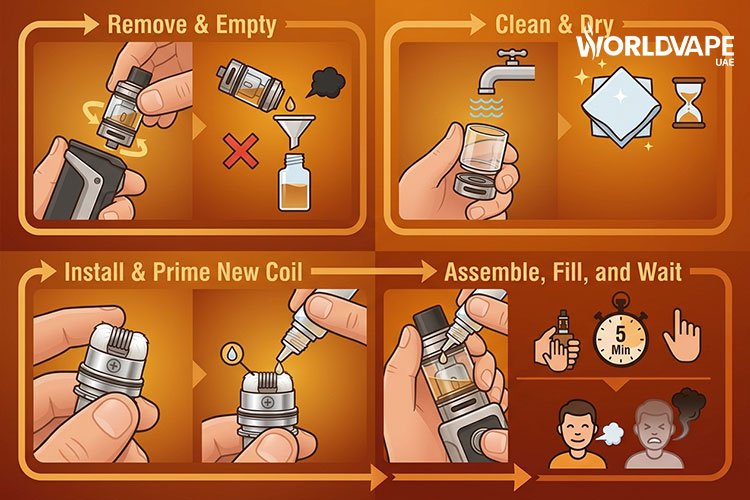 Remove & Empty

Clean & Dry

WORLDVAPE
UAE

Install & Prime New Coil

Assemble, Fill, and Wait

5
Min